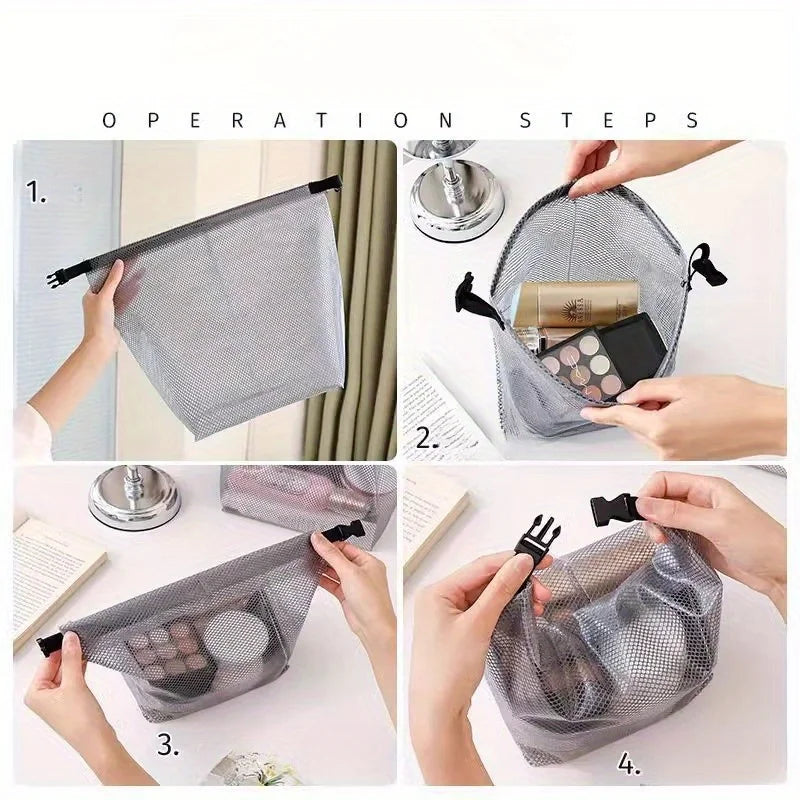 OPERATION STEPS

1.

2.

3.

4.