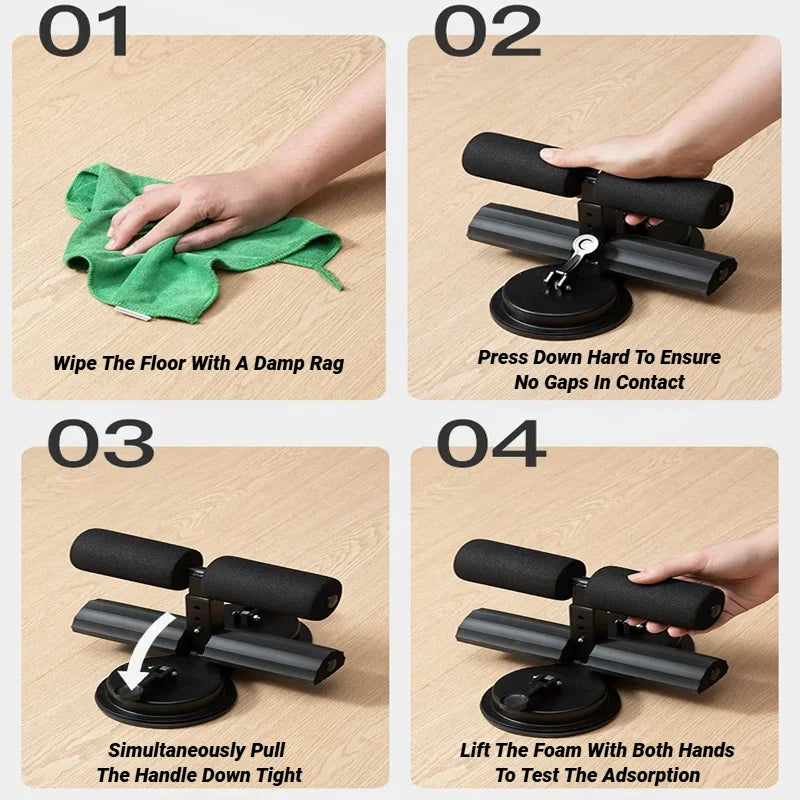 01

Wipe The Floor With A Damp Rag

02

Press Down Hard To Ensure No Gaps In Contact

03

Simultaneously Pull The Handle Down Tight

04

Lift The Foam With Both Hands To Test The Adsorption